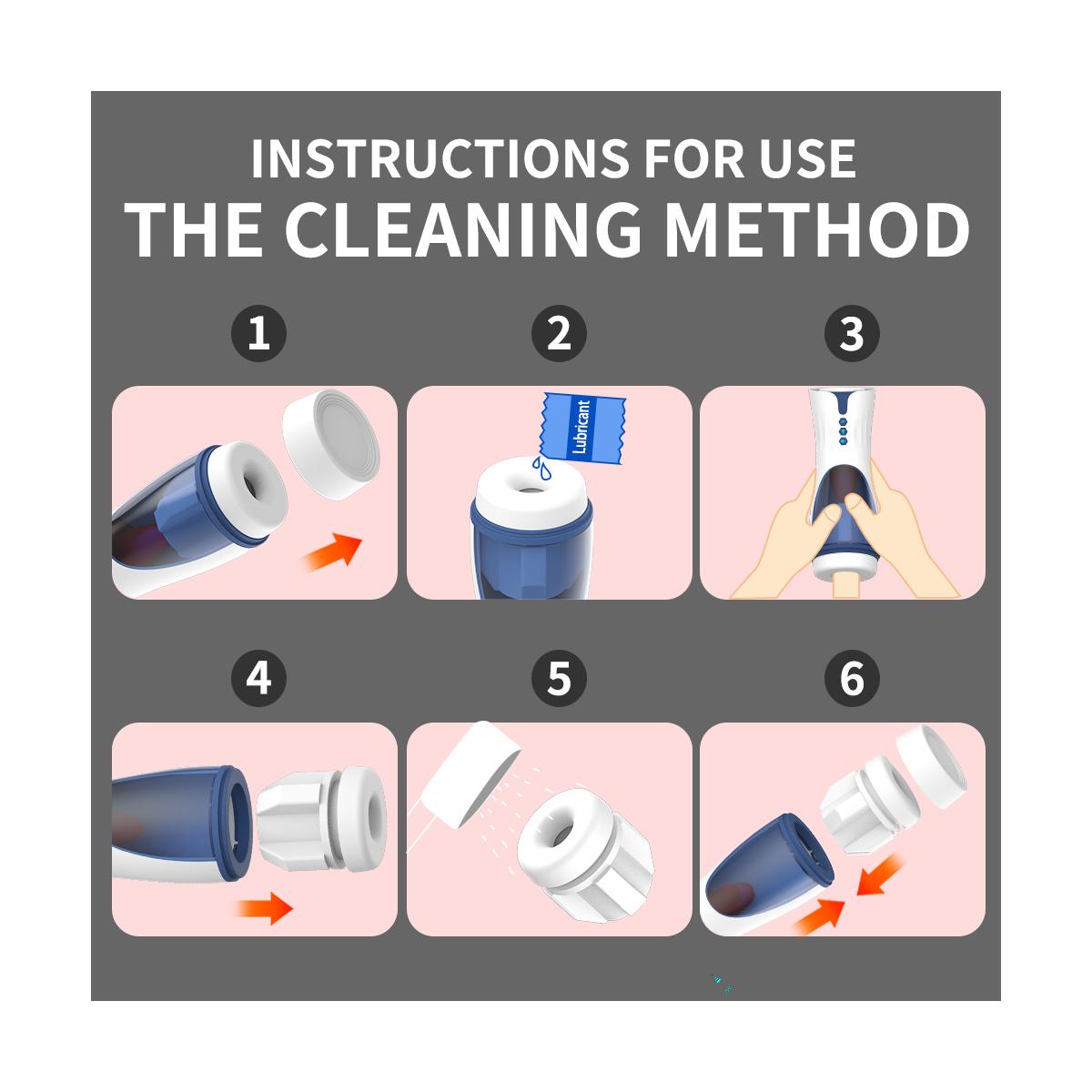 INSTRUCTIONS FOR USE
THE CLEANING METHOD

1

2

Lubricant

3

4

5

6