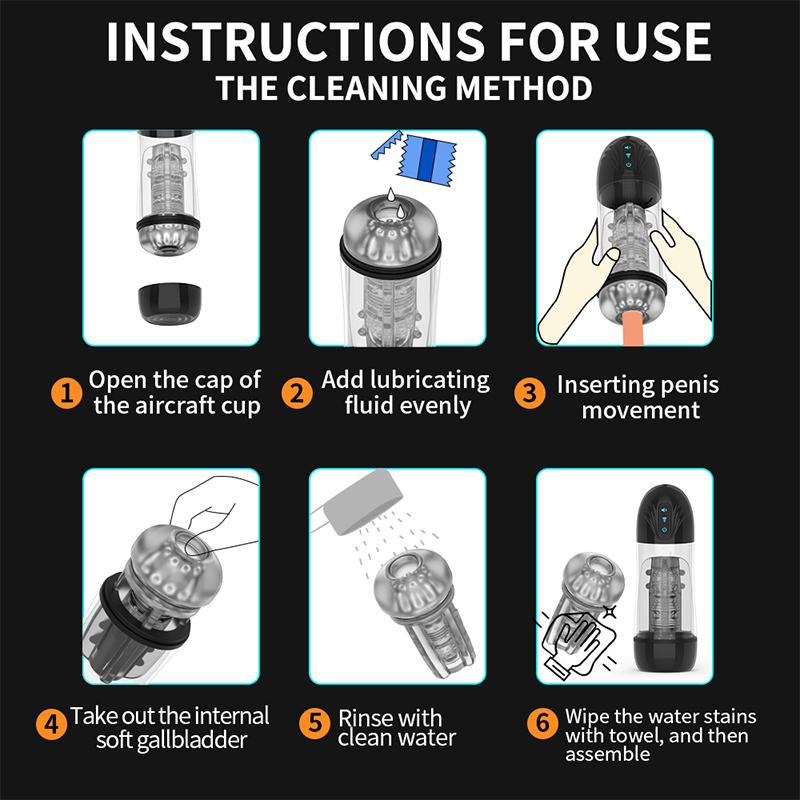 INSTRUCTIONS FOR USE
THE CLEANING METHOD

1 Open the cap of the aircraft cup

2 Add lubricating fluid evenly

3 Inserting penis movement

4 Take out the internal soft gallbladder

5 Rinse with clean water

6 Wipe the water stains with towel, and then assemble