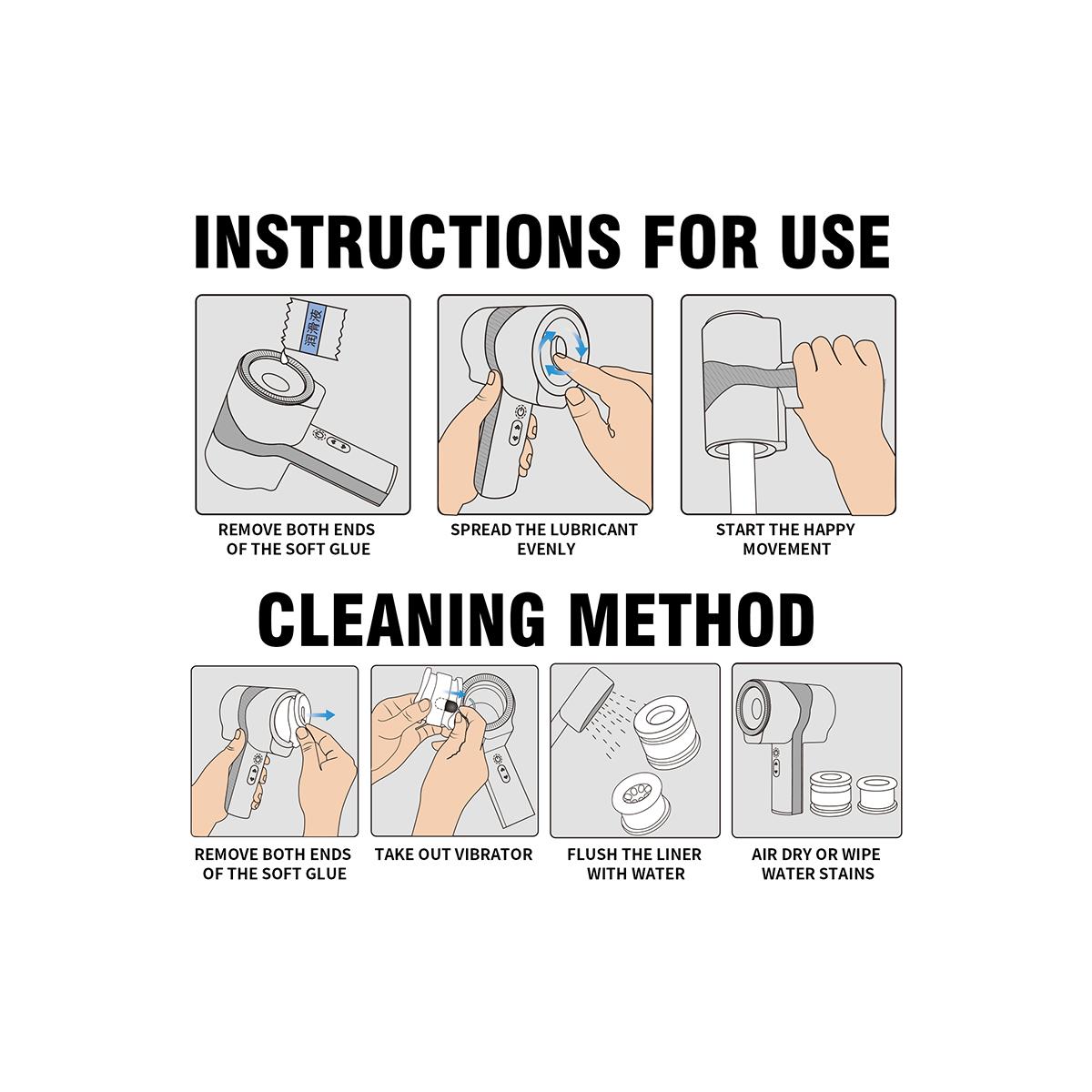 INSTRUCTIONS FOR USE

润滑液

REMOVE BOTH ENDS OF THE SOFT GLUE

SPREAD THE LUBRICANT EVENLY

START THE HAPPY MOVEMENT

CLEANING METHOD

REMOVE BOTH ENDS OF THE SOFT GLUE

TAKE OUT VIBRATOR

FLUSH THE LINER WITH WATER

AIR DRY OR WIPE WATER STAINS