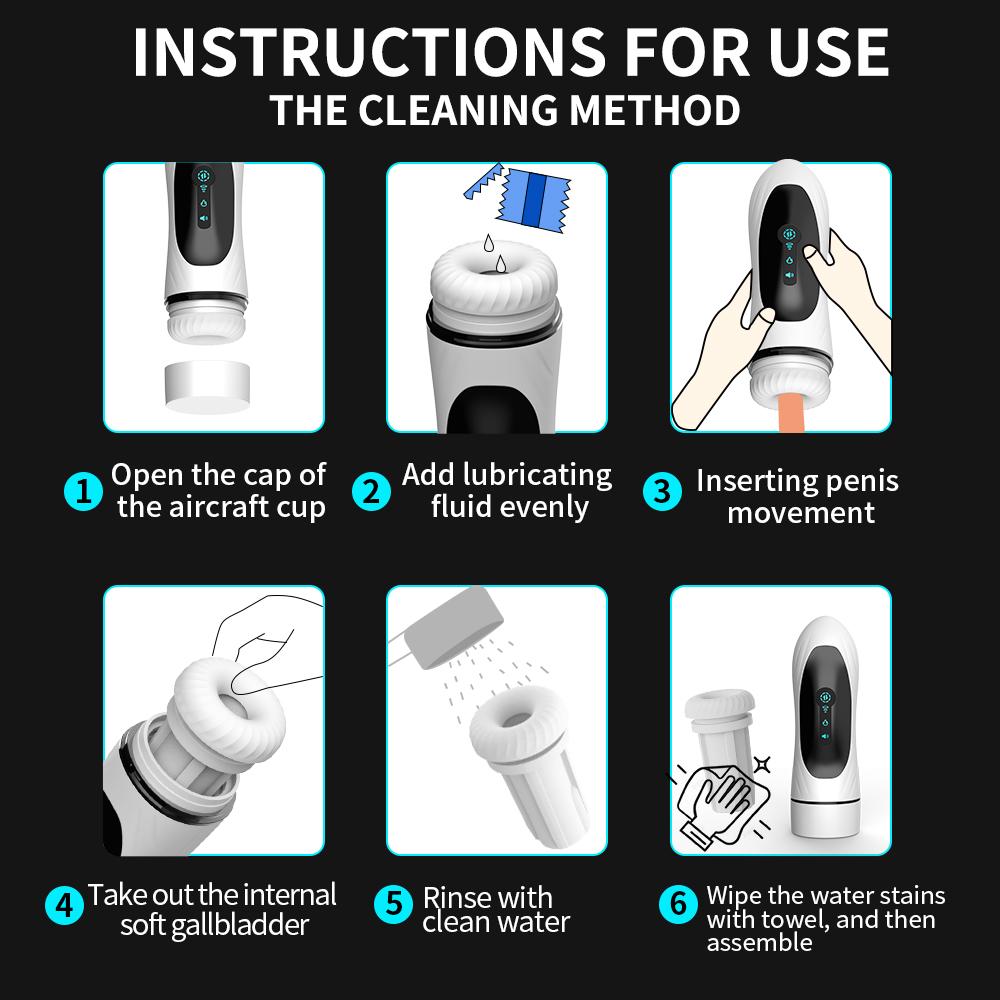 INSTRUCTIONS FOR USE
THE CLEANING METHOD

1 Open the cap of the aircraft cup

2 Add lubricating fluid evenly

3 Inserting penis movement

4 Take out the internal soft gallbladder

5 Rinse with clean water

6 Wipe the water stains with towel, and then assemble